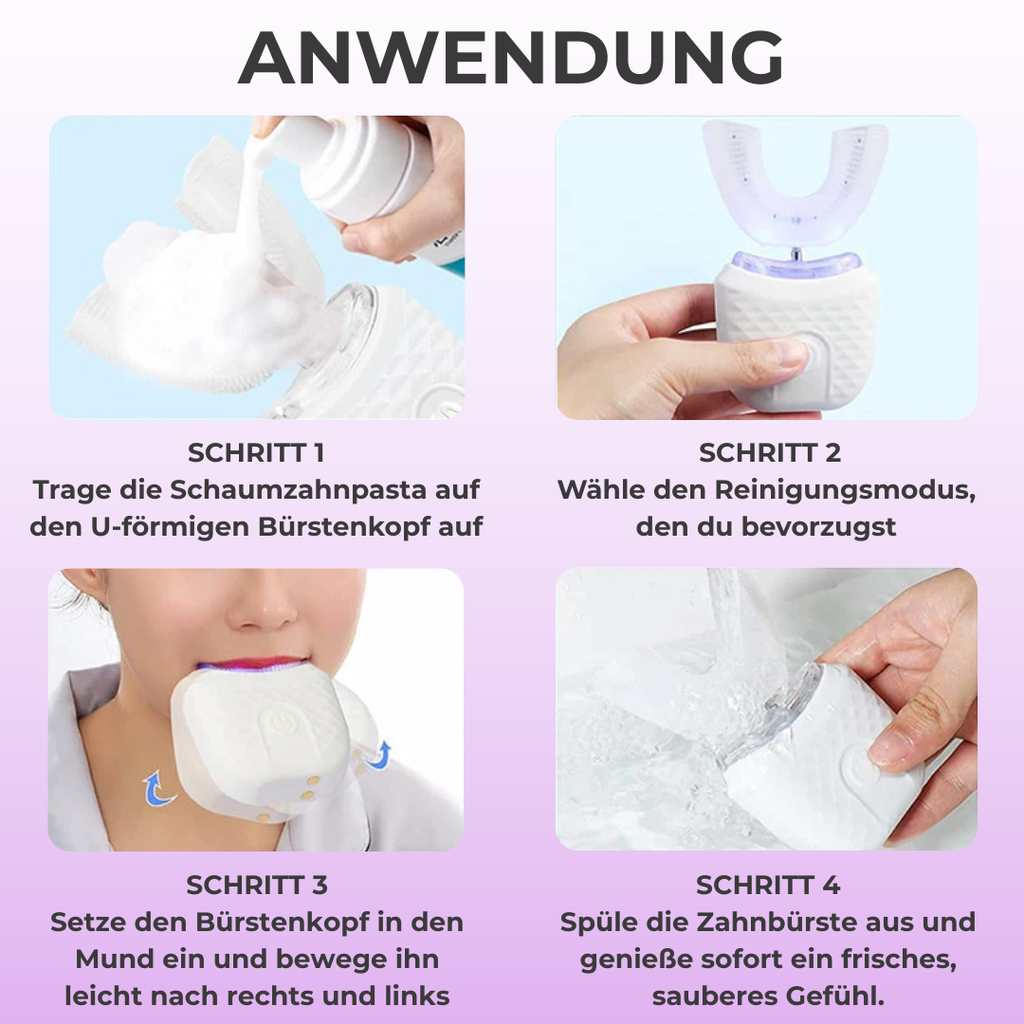 ANWENDUNG

SCHRITT 1
Trage die Schaumzahnpasta auf den U-förmigen Bürstenkopf auf

SCHRITT 2
Wähle den Reinigungsmodus, den du bevorzugst

SCHRITT 3
Setze den Bürstenkopf in den Mund ein und bewege ihn leicht nach rechts und links

SCHRITT 4
Spüle die Zahnbürste aus und genieße sofort ein frisches, sauberes Gefühl.